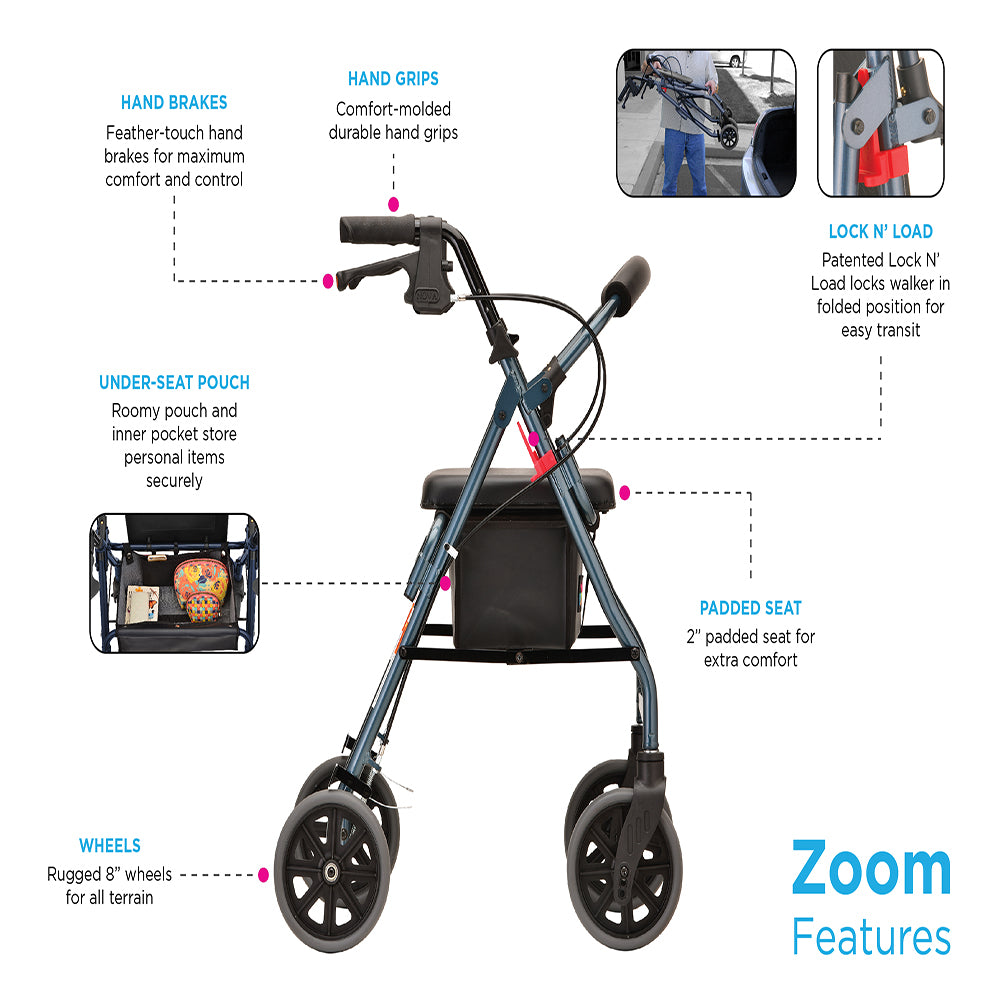 HAND BRAKES
Feather-touch hand brakes for maximum comfort and control

HAND GRIPS
Comfort-molded durable hand grips

LOCK N' LOAD
Patented Lock N' Load locks walker in folded position for easy transit

UNDER-SEAT POUCH
Roomy pouch and inner pocket store personal items securely

PADDED SEAT
2" padded seat for extra comfort

WHEELS
Rugged 8" wheels for all terrain

Zoom
Features